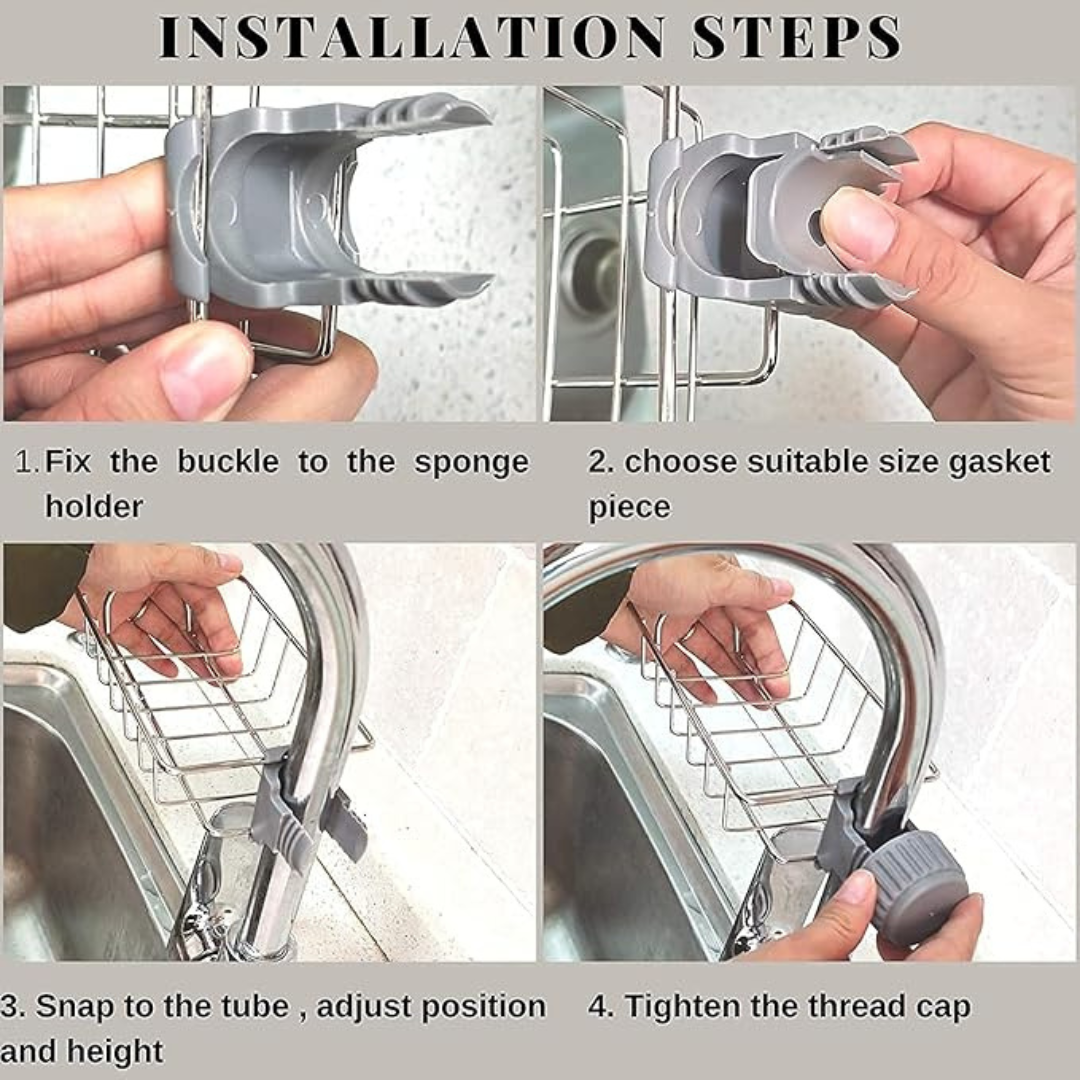 INSTALLATION STEPS

1. Fix the buckle to the sponge holder

2. choose suitable size gasket piece

3. Snap to the tube , adjust position and height

4. Tighten the thread cap